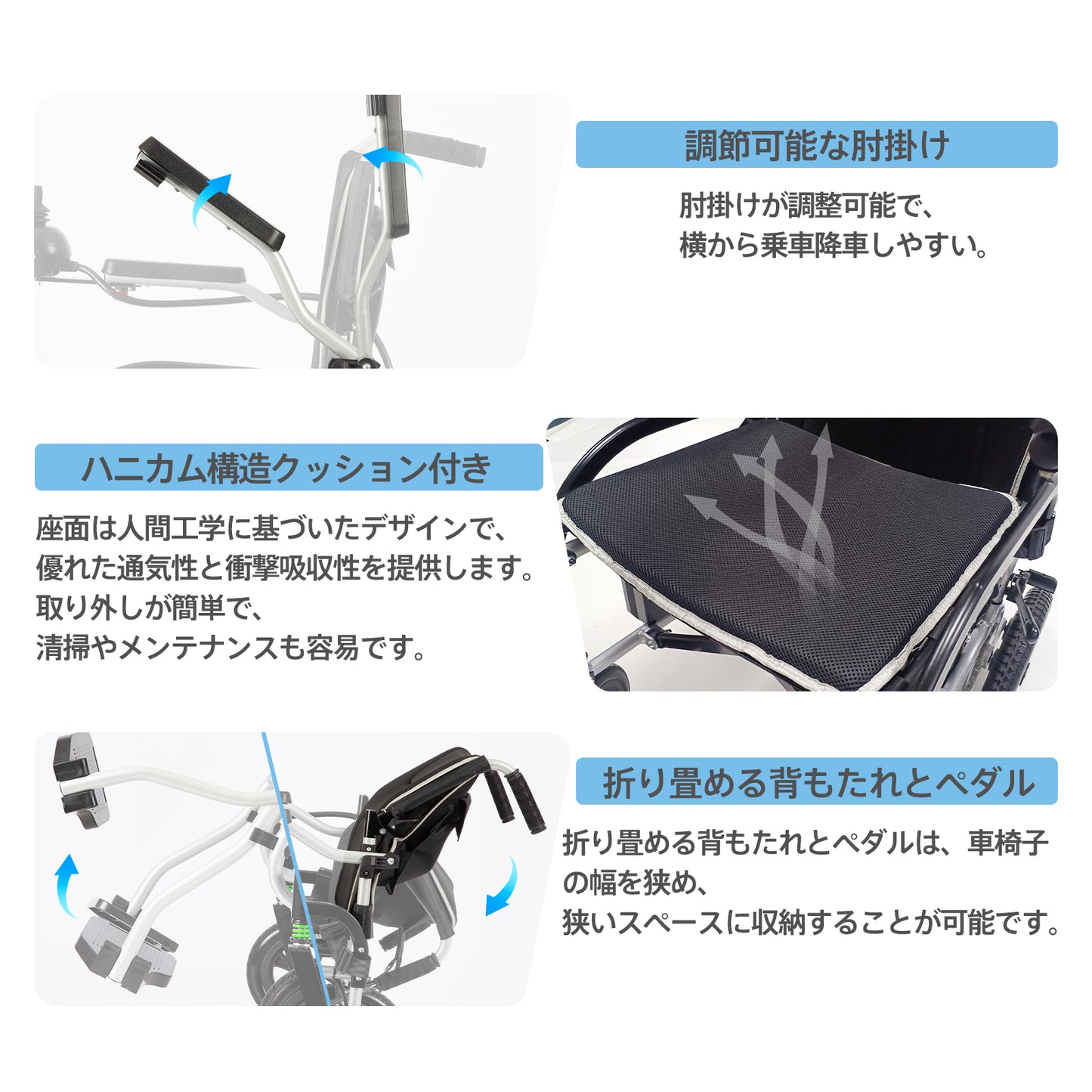 調節可能な肘掛け

肘掛けが調整可能で、
横から乗車降車しやすい。

ハニカム構造クッション付き

座面は人間工学に基づいたデザインで、
優れた通気性と衝撃吸収性を提供します。
取り外しが簡単で、
清掃やメンテナンスも容易です。

折り畳める背もたれとペダル

折り畳める背もたれとペダルは、車椅子の幅を狭め、
狭いスペースに収納することが可能です。