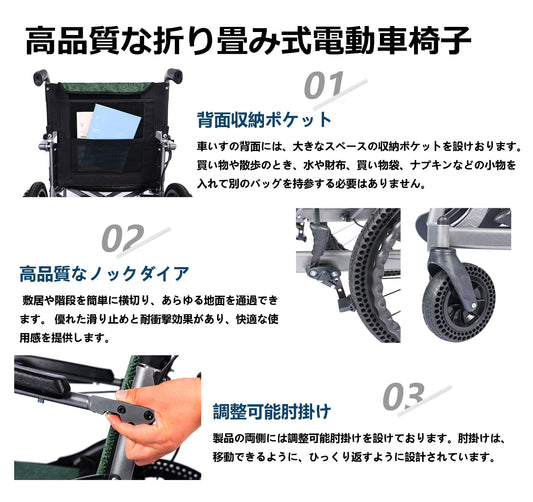 高品質な折り畳み式電動車椅子

01

背面収納ポケット

車いすの背面には、大きなスペースの収納ポケットを設けおります。買い物や散歩のとき、水や財布、買い物袋、ナプキンなどの小物を入れて別のバッグを持参する必要はありません。

02

高品質なノックダイア

敷居や階段を簡単に横切り、あらゆる地面を通過できます。 優れた滑り止めと耐衝撃効果があり、快適な使用感を提供します。

03

調整可能肘掛け

製品の両側には調整可能肘掛けを設けております。肘掛けは、移動できるように、ひっくり返すように設計されています。