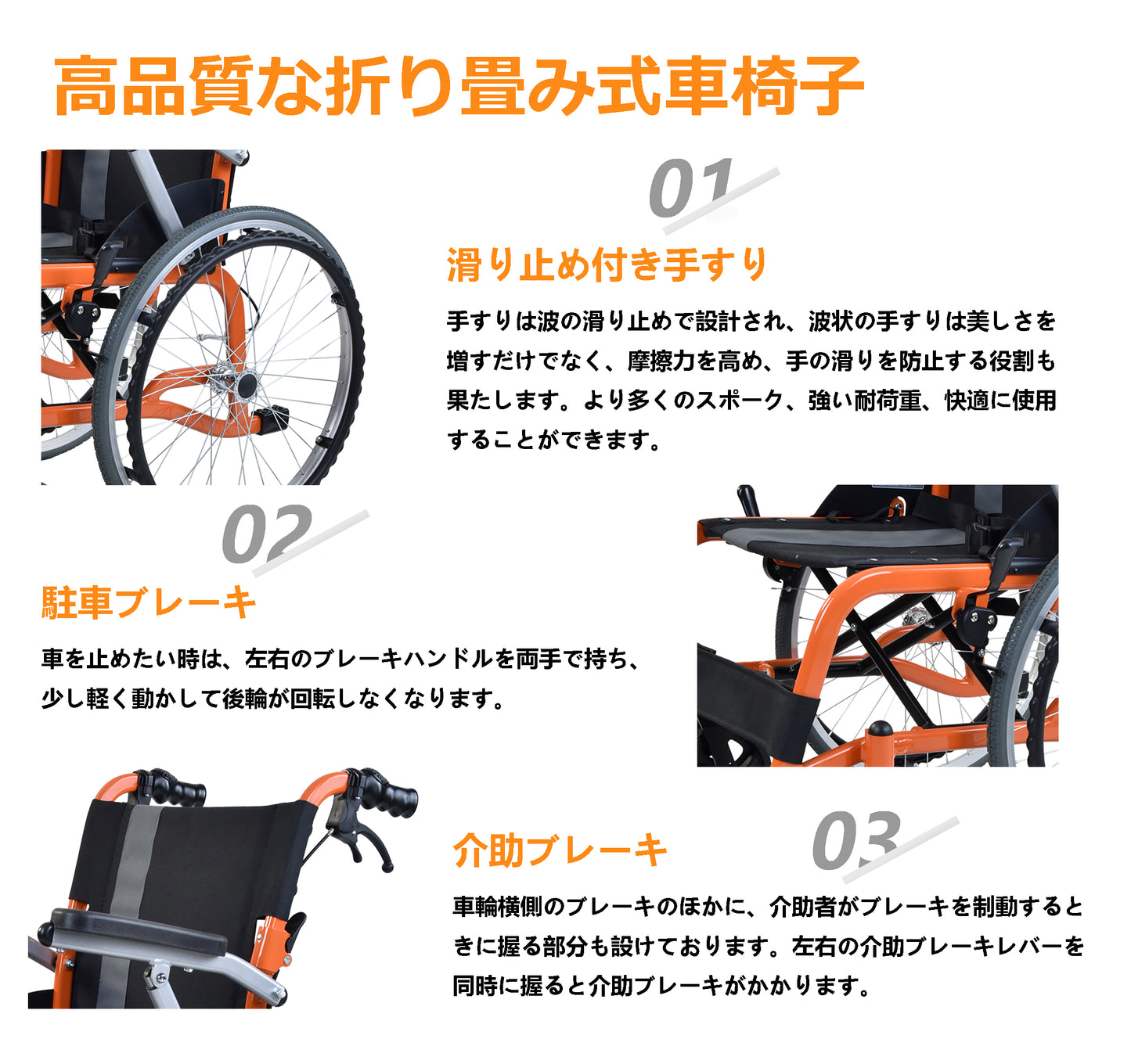 高品質な折り畳み式車椅子

01

滑り止め付き手すり

手すりは波の滑り止めで設計され、波状の手すりは美しさを増すだけでなく、摩擦力を高め、手の滑りを防止する役割も果たします。より多くのスポーク、強い耐荷重、快適に使用することができます。

02

駐車ブレーキ

車を止めたい時は、左右のブレーキハンドルを両手で持ち、少し軽く動かして後輪が回転しなくなります。

03

介助ブレーキ

車輪横側のブレーキのほかに、介助者がブレーキを制動するときに握る部分も設けております。左右の介助ブレーキレバーを同時に握ると介助ブレーキがかかります。