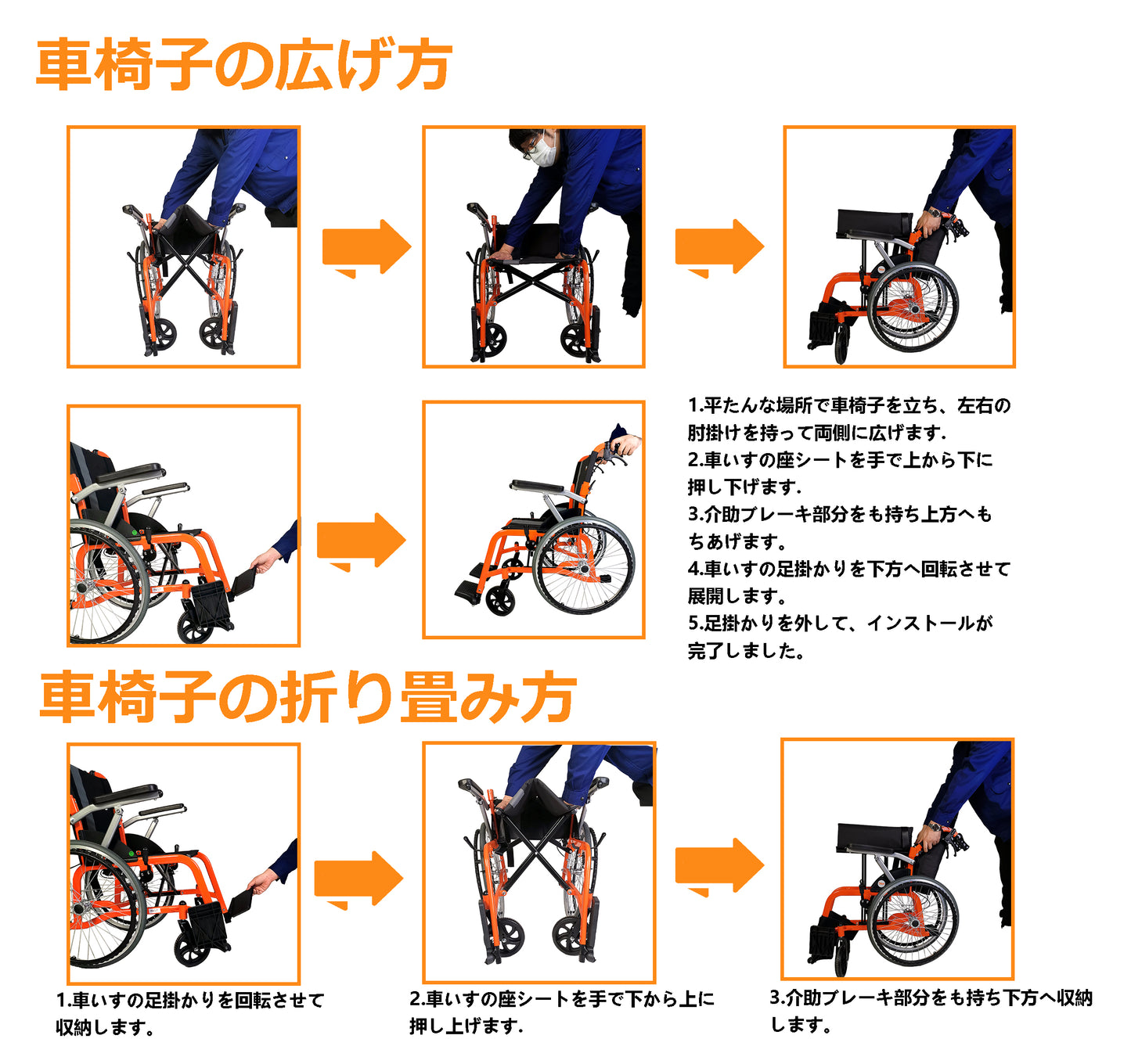 車椅子の広げ方

1.平たんな場所で車椅子を立ち、左右の肘掛けを持って両側に広げます.
2.車いすの座シートを手で上から下に押し下げます.
3.介助ブレーキ部分をも持ち上方へもちあげます。
4.車いすの足掛かりを下方へ回転させて展開します。
5.足掛かりを外して、インストールが完了しました。

車椅子の折り畳み方

1.車いすの足掛かりを回転させて収納します。

2.車いすの座シートを手で下から上に押し上げます.

3.介助ブレーキ部分をも持ち下方へ収納します。