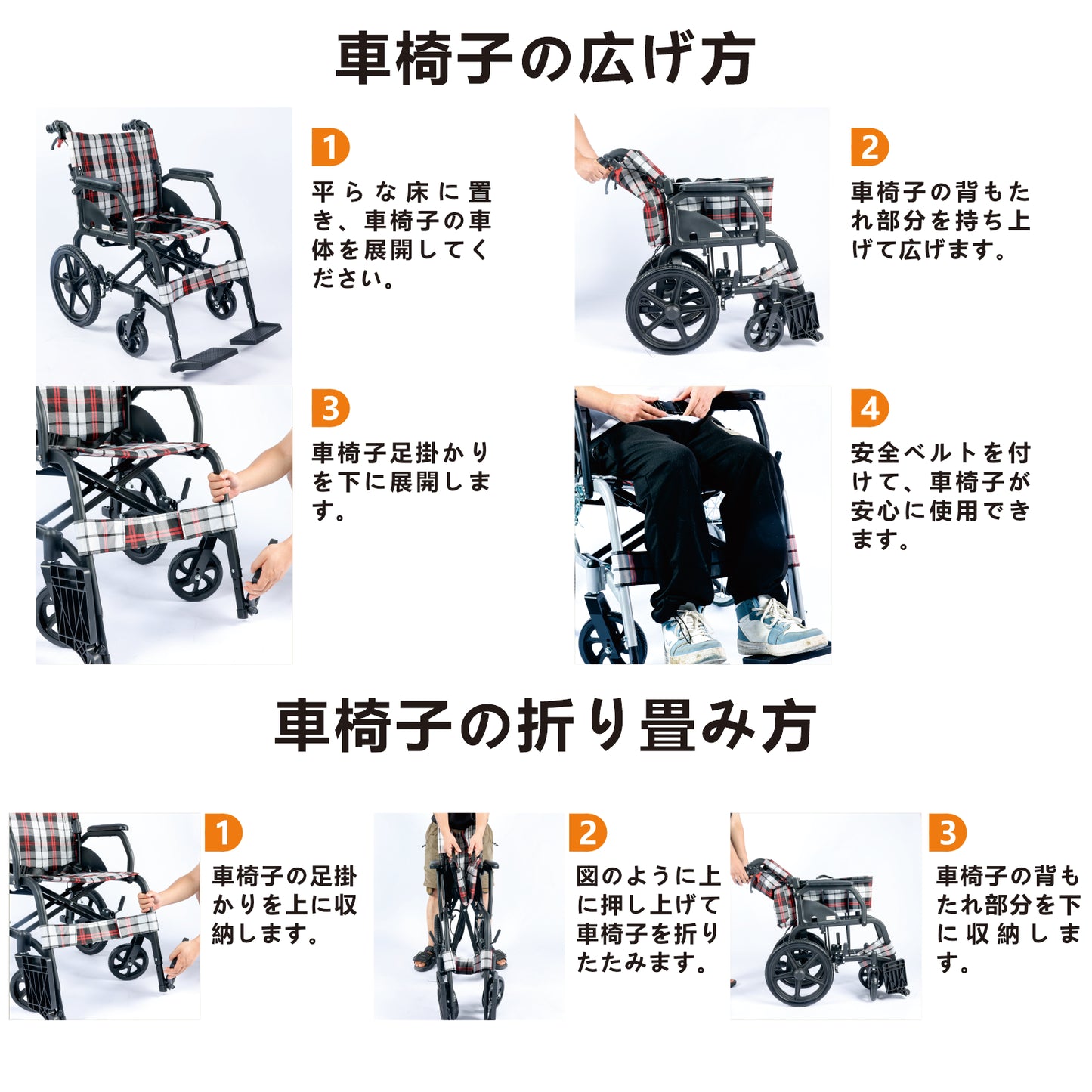 車椅子の広げ方

1
平らな床に置き、車椅子の車体を展開してください。

2
車椅子の背もたれ部分を持ち上げて広げます。

3
車椅子足掛かりを下に展開します。

4
安全ベルトを付けて、車椅子が安心に使用できます。

車椅子の折り畳み方

1
車椅子の足掛かりを上に収納します。

2
図のように上に押し上げて車椅子を折りたたみます。

3
車椅子の背もたれ部分を下に収納します。