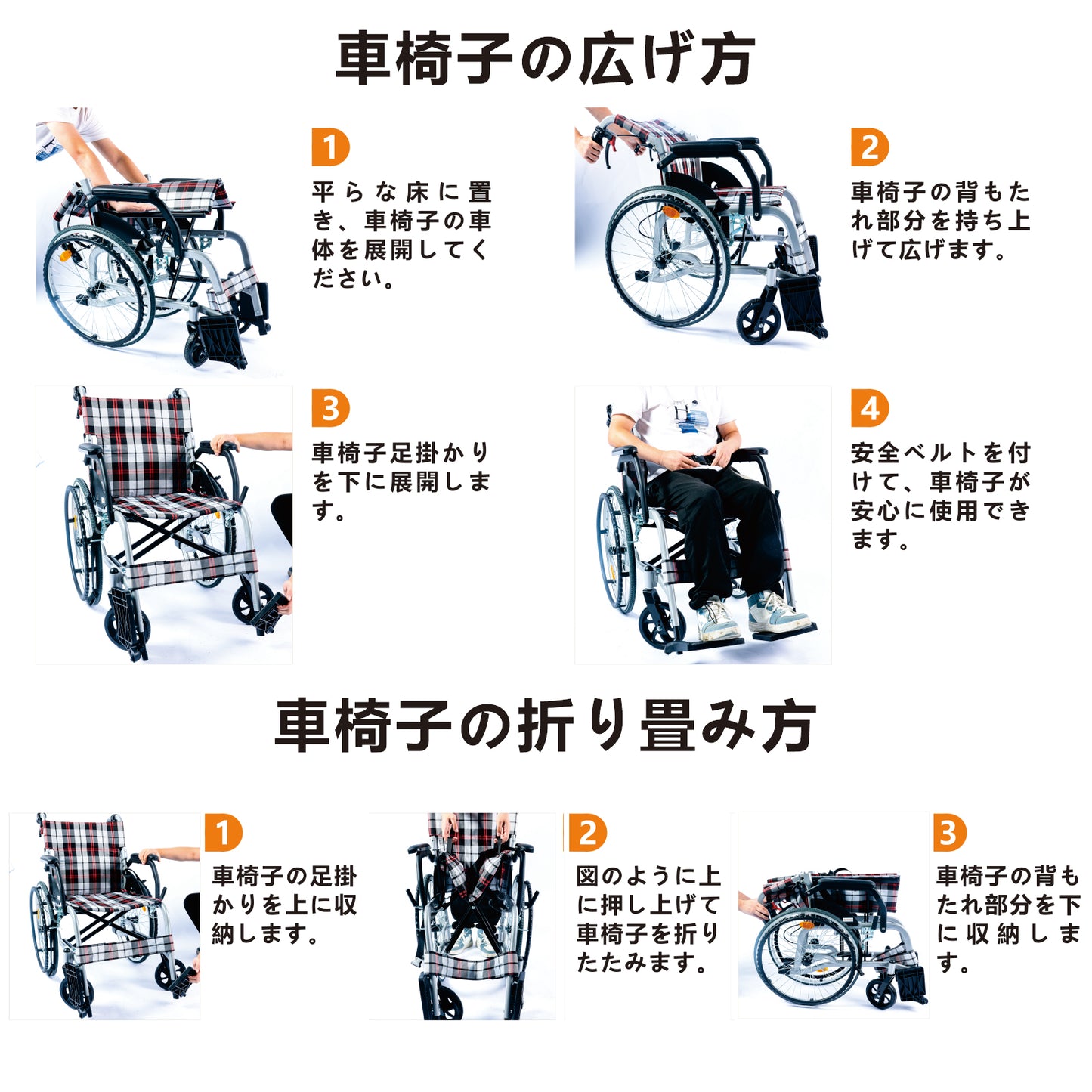 車椅子の広げ方

1
平らな床に置き、車椅子の車体を展開してください。

2
車椅子の背もたれ部分を持ち上げて広げます。

3
車椅子足掛かりを下に展開します。

4
安全ベルトを付けて、車椅子が安心に使用できます。

車椅子の折り畳み方

1
車椅子の足掛かりを上に収納します。

2
図のように上に押し上げて車椅子を折りたたみます。

3
車椅子の背もたれ部分を下に収納します。