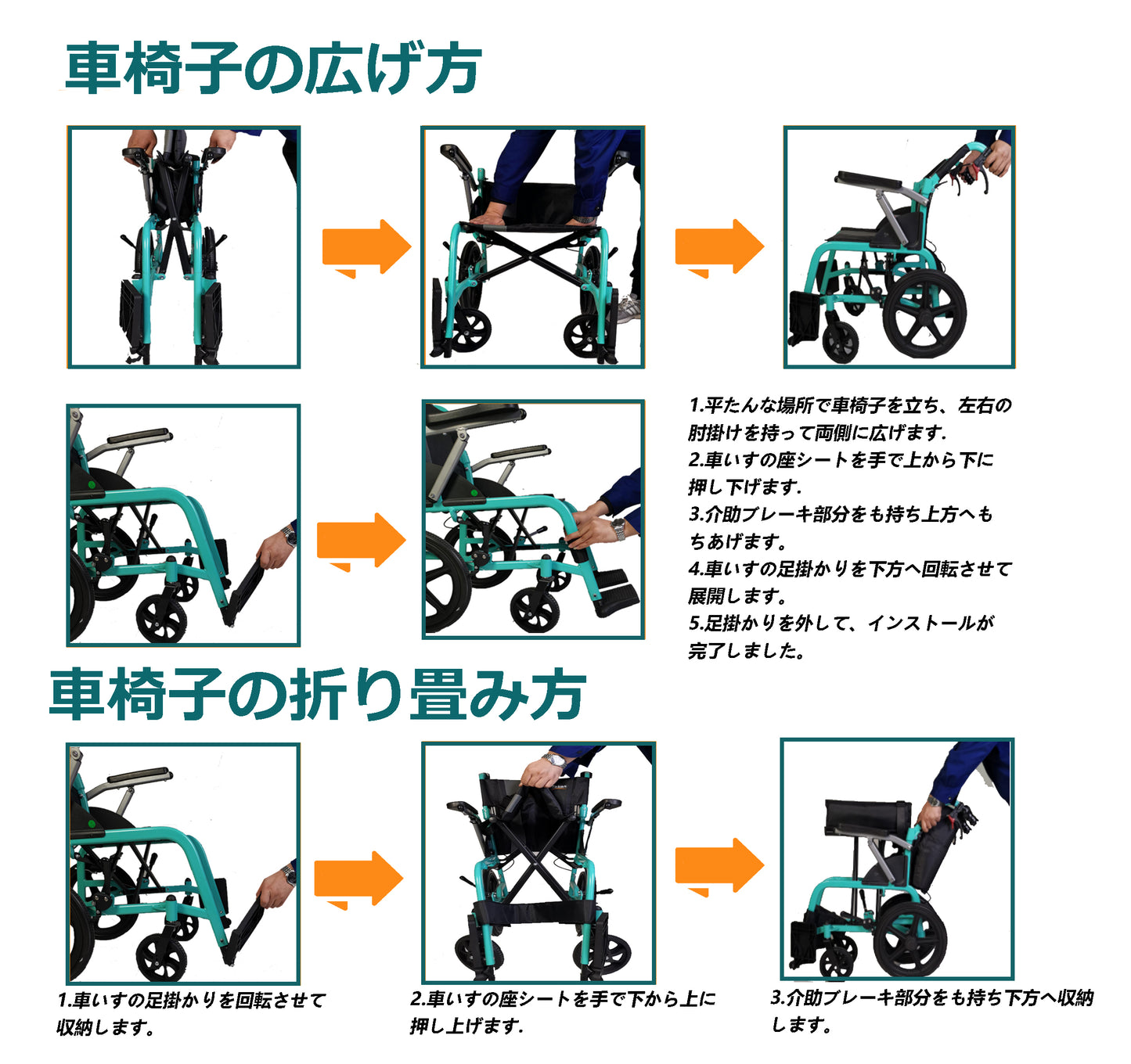 車椅子の広げ方

1.平たんな場所で車椅子を立ち、左右の肘掛けを持って両側に広げます.
2.車いすの座シートを手で上から下に押し下げます.
3.介助ブレーキ部分をも持ち上方へもちあげます。
4.車いすの足掛かりを下方へ回転させて展開します。
5.足掛かりを外して、インストールが完了しました。

車椅子の折り畳み方

1.車いすの足掛かりを回転させて収納します。

2.車いすの座シートを手で下から上に押し上げます.

3.介助ブレーキ部分をも持ち下方へ収納します。