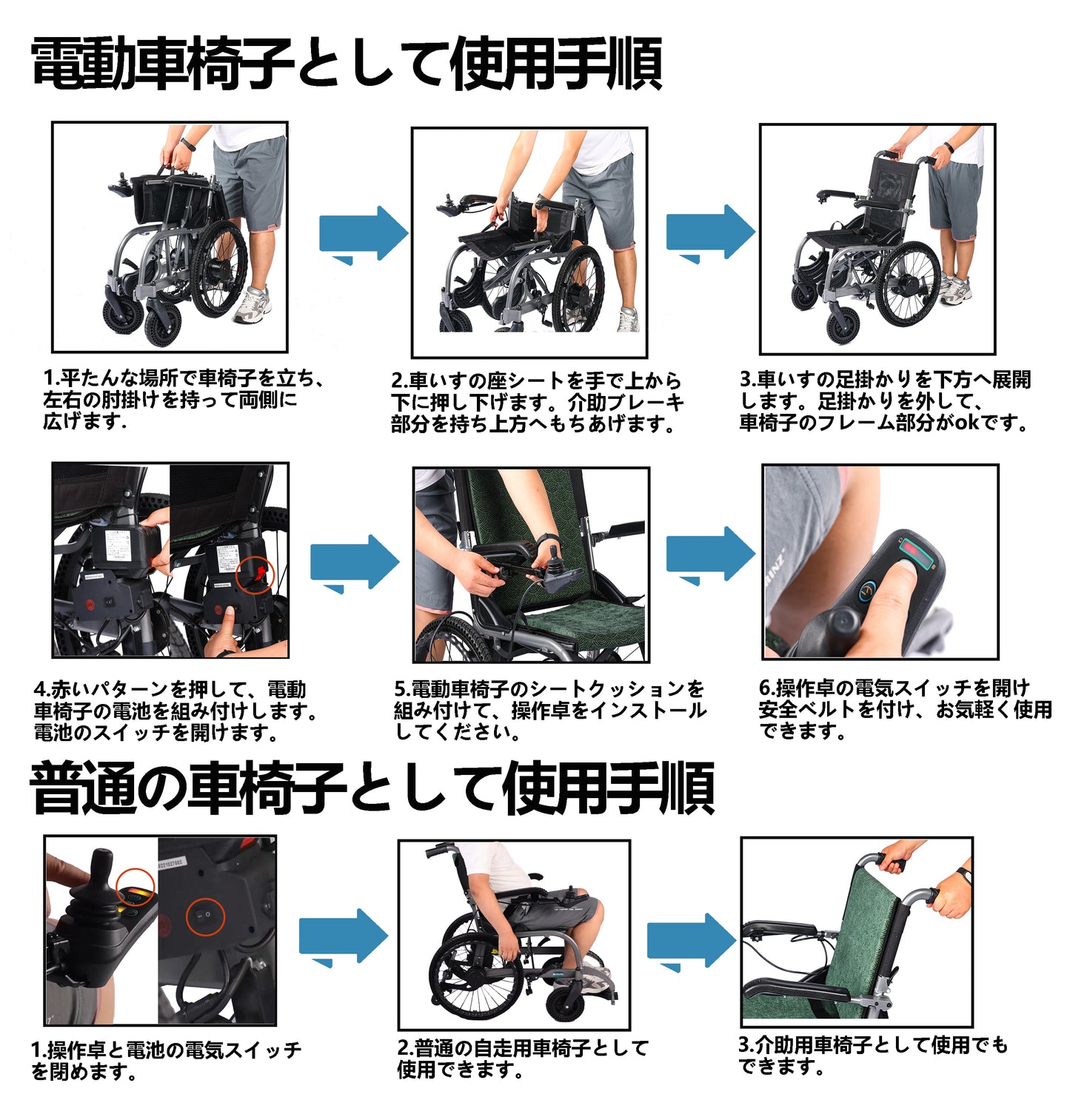 電動車椅子として使用手順

1.平たんな場所で車椅子を立ち、左右の肘掛けを持って両側に広げます.

2.車いすの座シートを手で上から下に押し下げます。介助ブレーキ部分を持ち上方へもちあげます。

3.車いすの足掛かりを下方へ展開します。足掛かりを外して、車椅子のフレーム部分がokです。

4.赤いパターンを押して、電動車椅子の電池を組み付けします。電池のスイッチを開けます。

5.電動車椅子のシートクッションを組み付けて、操作卓をインストールしてください。

6.操作卓の電気スイッチを開け安全ベルトを付け、お気軽く使用できます。

普通の車椅子として使用手順

1.操作卓と電池の電気スイッチを閉めます。

2.普通の自走用車椅子として使用できます。

3.介助用車椅子として使用でもできます。