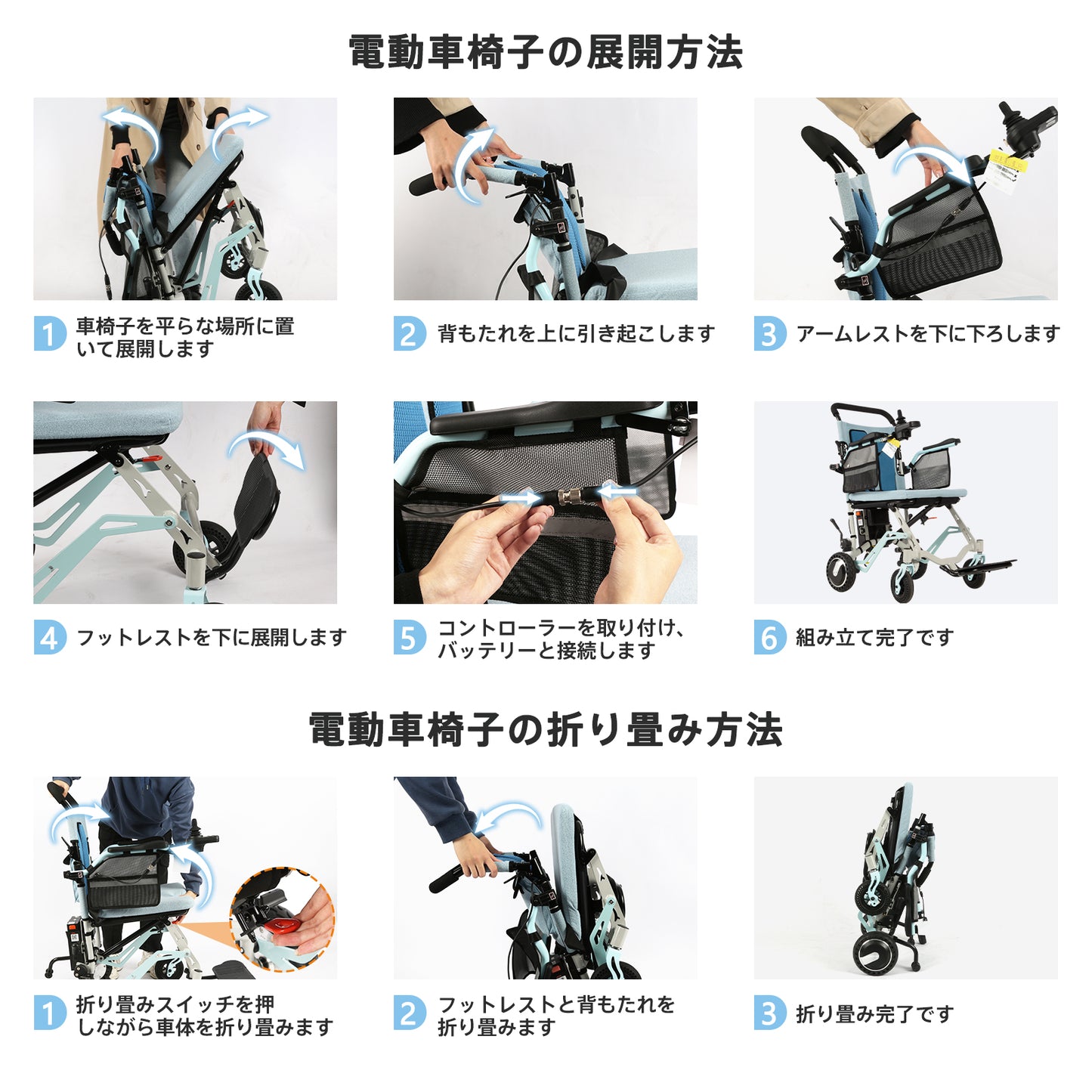 電動車椅子の展開方法

1 車椅子を平らな場所に置いて展開します

2 背もたれを上に引き起こします

3 アームレストを下に下ろします

4 フットレストを下に展開します

5 コントローラーを取り付け、バッテリーと接続します

6 組み立て完了です

電動車椅子の折り畳み方法

1 折り畳みスイッチを押しながら車体を折り畳みます

2 フットレストと背もたれを折り畳みます

3 折り畳み完了です