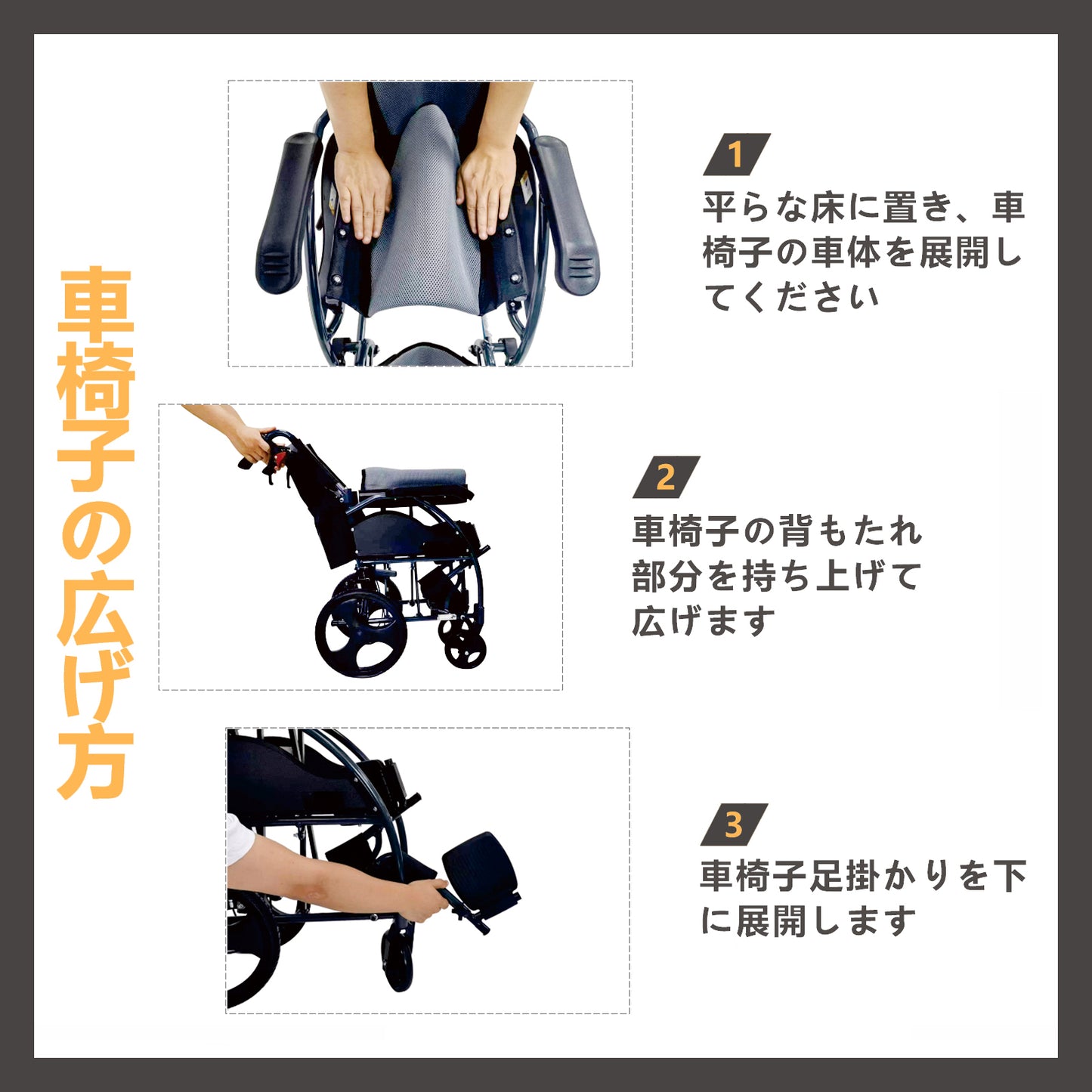 車椅子の広げ方

1
平らな床に置き、車椅子の車体を展開してください

2
車椅子の背もたれ部分を持ち上げて広げます

3
車椅子足掛かりを下に展開します