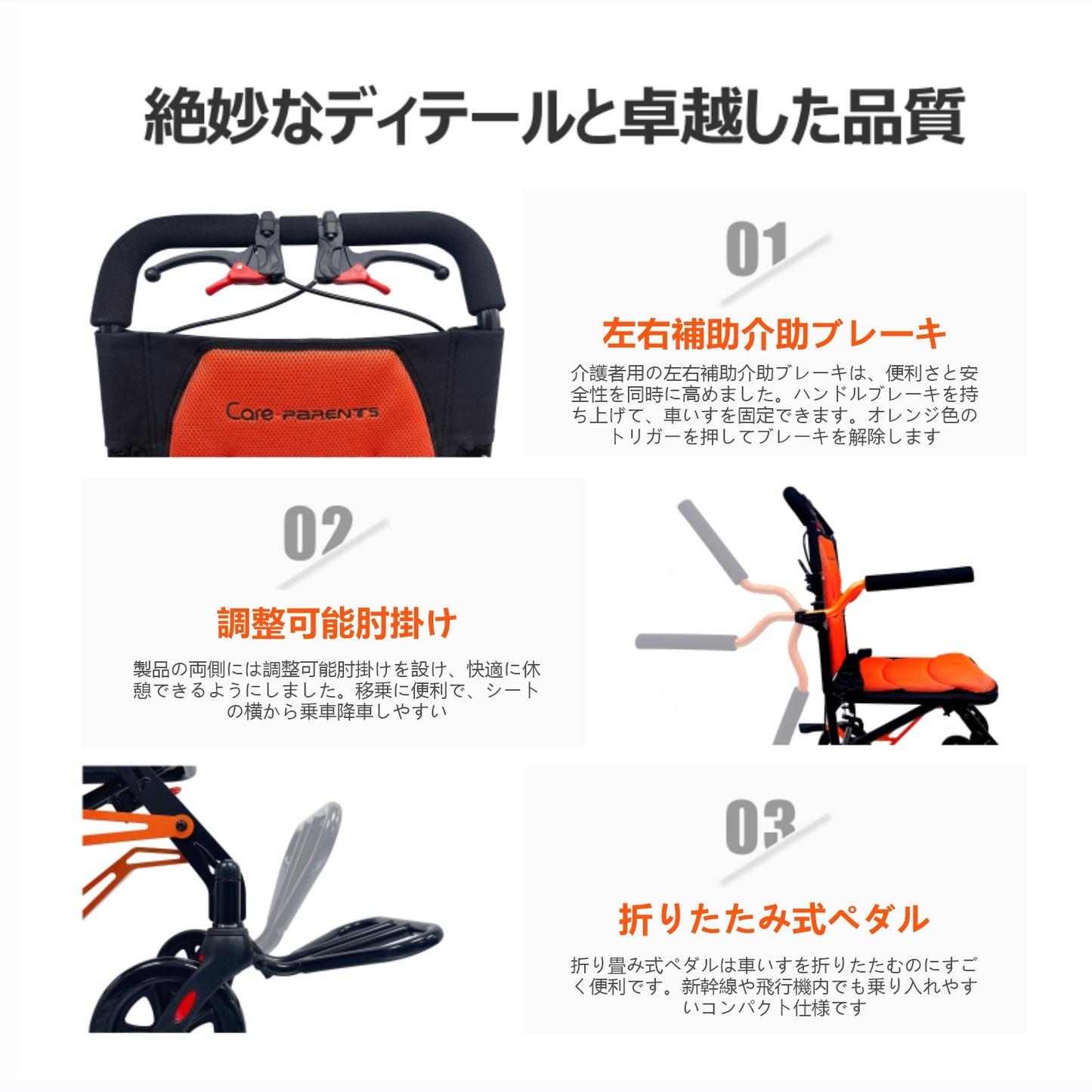 絶妙なディテールと卓越した品質

Care-PARENTS

01

左右補助介助ブレーキ

介護者用の左右補助介助ブレーキは、便利さと安全性を同時に高めました。ハンドルブレーキを持ち上げて、車いすを固定できます。オレンジ色のトリガーを押してブレーキを解除します

02

調整可能肘掛け

製品の両側には調整可能肘掛けを設け、快適に休憩できるようにしました。移乗に便利で、シートの横から乗車降車しやすい

03

折りたたみ式ペダル

折り畳み式ペダルは車いすを折りたたむのにすごく便利です。新幹線や飛行機内でも乗り入れやすいコンパクト仕様です